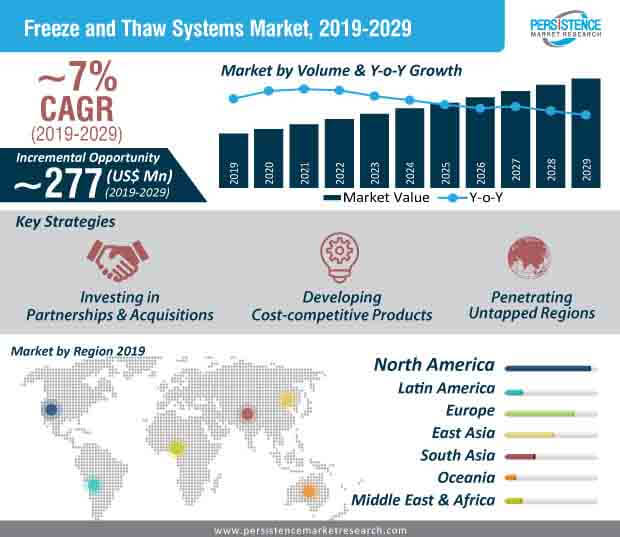 Freeze and Thaw Systems Market, 2019-2029

PERSISTENCE MARKET RESEARCH

~7% CAGR (2019-2029)

Incremental Opportunity
~277 (US$ Mn) (2019-2029)

Market by Volume & Y-o-Y Growth

2019 2020 2021 2022 2023 2024 2025 2026 2027 2028 2029

Market Value Y-o-Y

Key Strategies

Investing in Partnerships & Acquisitions

Developing Cost-competitive Products

Penetrating Untapped Regions

Market by Region 2019

North America
Latin America
Europe
East Asia
South Asia
Oceania
Middle East & Africa

www.persistencemarketresearch.com